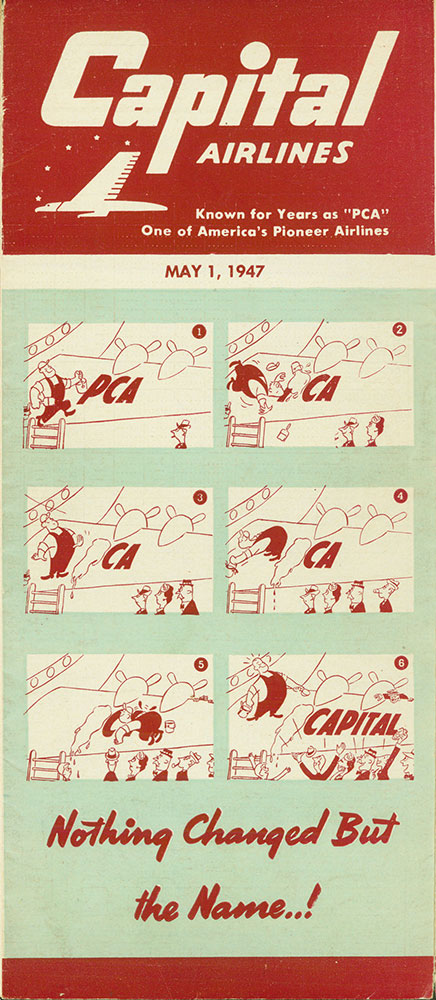 Capital
AIRLINES

Known for Years as "PCA"
One of America's Pioneer Airlines

MAY 1, 1947

1
PCA

2
CA

3
CA

4
CA

5

6
CAPITAL

Nothing Changed But the Name..!